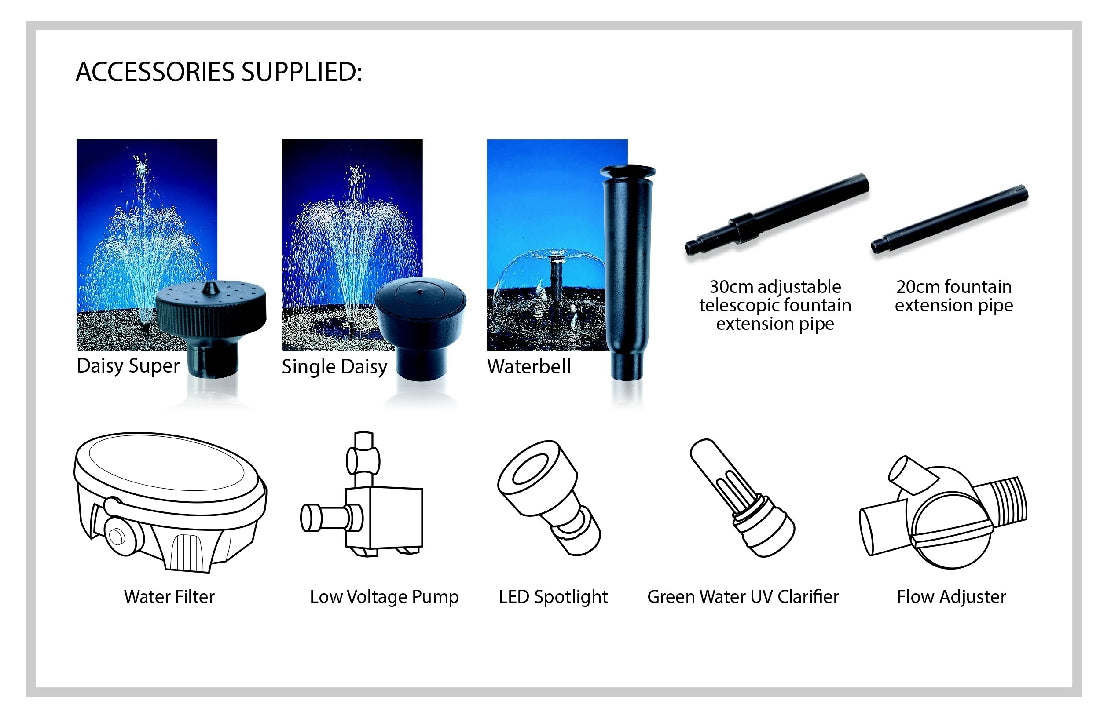 ACCESSORIES SUPPLIED:

Daisy Super

Single Daisy

Waterbell

30cm adjustable telescopic fountain extension pipe

20cm fountain extension pipe

Water Filter

Low Voltage Pump

LED Spotlight

Green Water UV Clarifier

Flow Adjuster